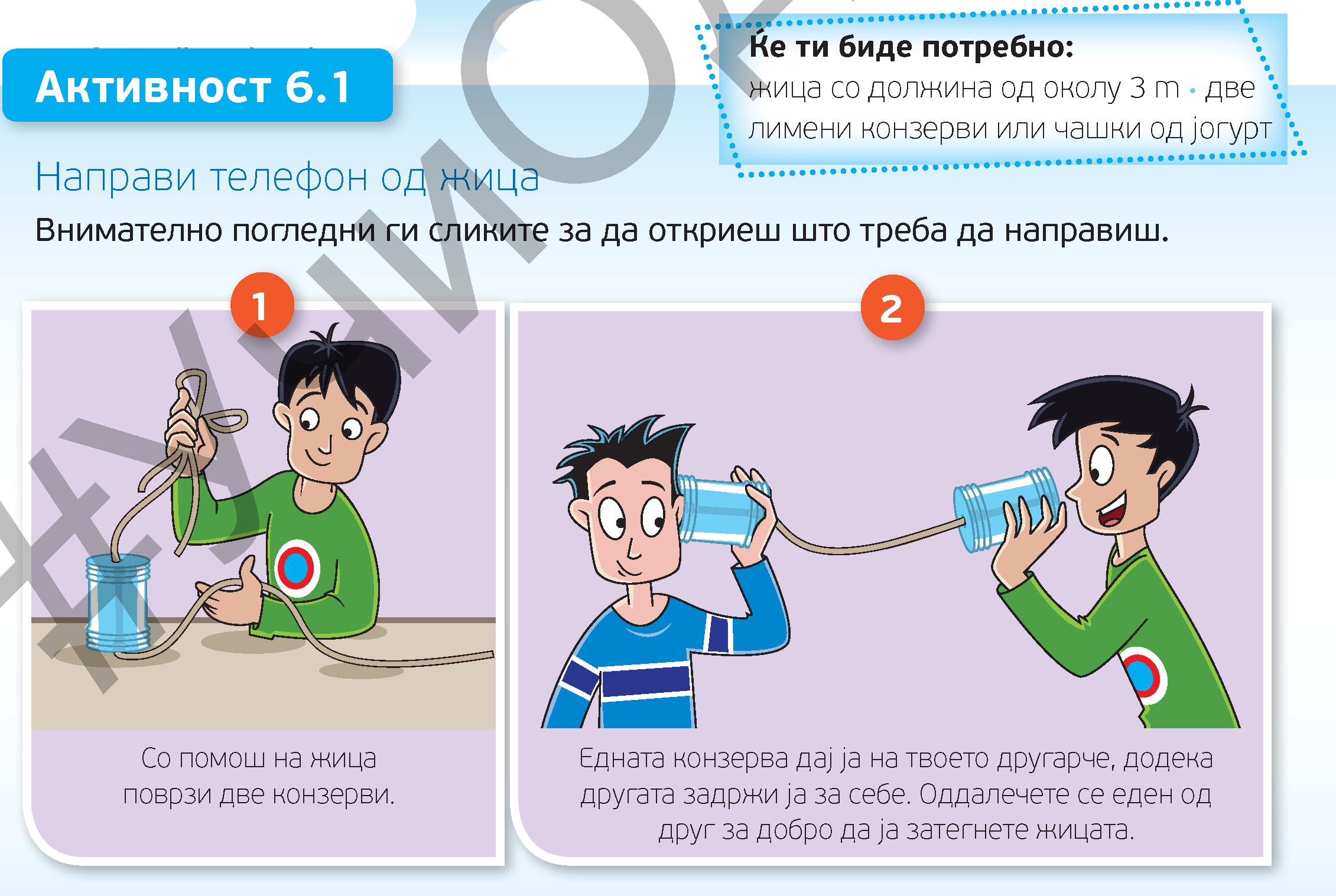 Активност 6.1

Ќе ти биде потребно:
жица со должина од околу 3 m • две лимени конзерви или чашки од јогурт

Направи телефон од жица

Внимателно погледни ги сликите за да откриеш што треба да направиш.

1

Со помош на жица поврзи две конзерви.

2

Едната конзерва дај ја на твоето другарче, додека другата задржи ја за себе. Оддалечете се еден од друг за добро да ја затегнете жицата.